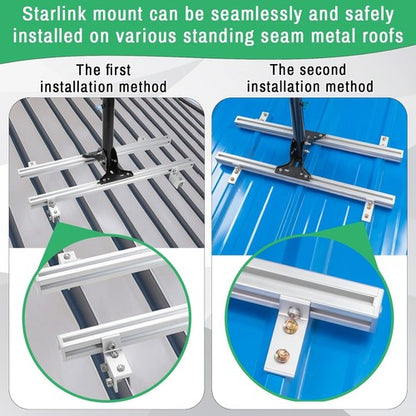 Starlink mount can be seamlessly and safely installed on various standing seam metal roofs

The first installation method

The second installation method