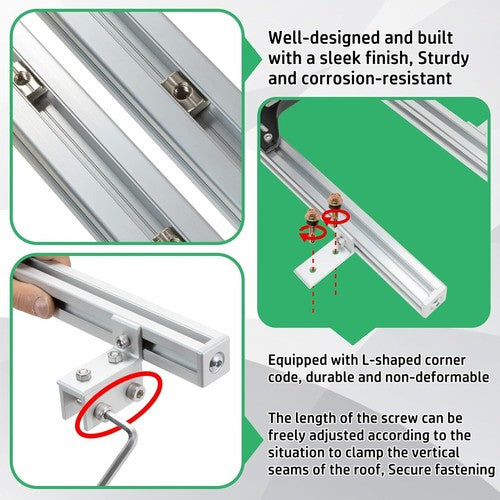 Well-designed and built with a sleek finish, Sturdy and corrosion-resistant

Equipped with L-shaped corner code, durable and non-deformable

The length of the screw can be freely adjusted according to the situation to clamp the vertical seams of the roof, Secure fastening