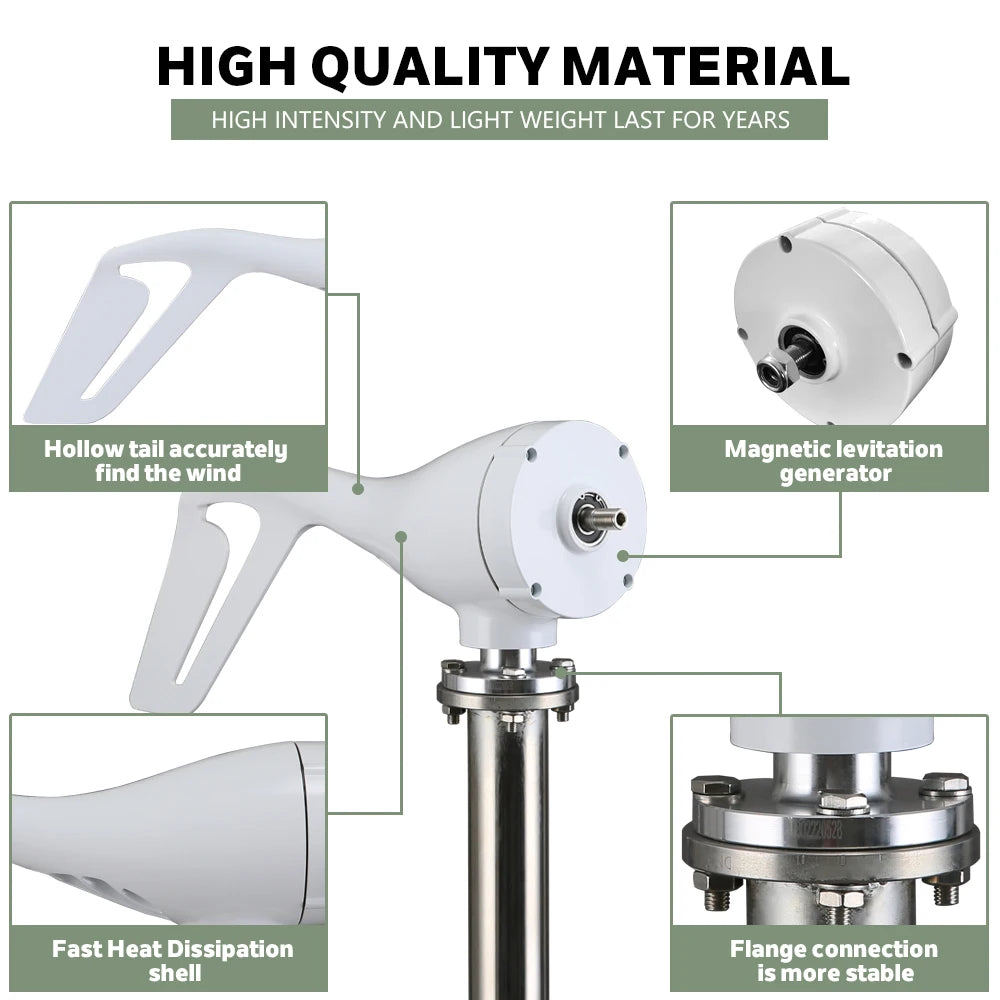 HIGH QUALITY MATERIAL

HIGH INTENSITY AND LIGHT WEIGHT LAST FOR YEARS

Hollow tail accurately find the wind

Magnetic levitation generator

Fast Heat Dissipation shell

Flange connection is more stable